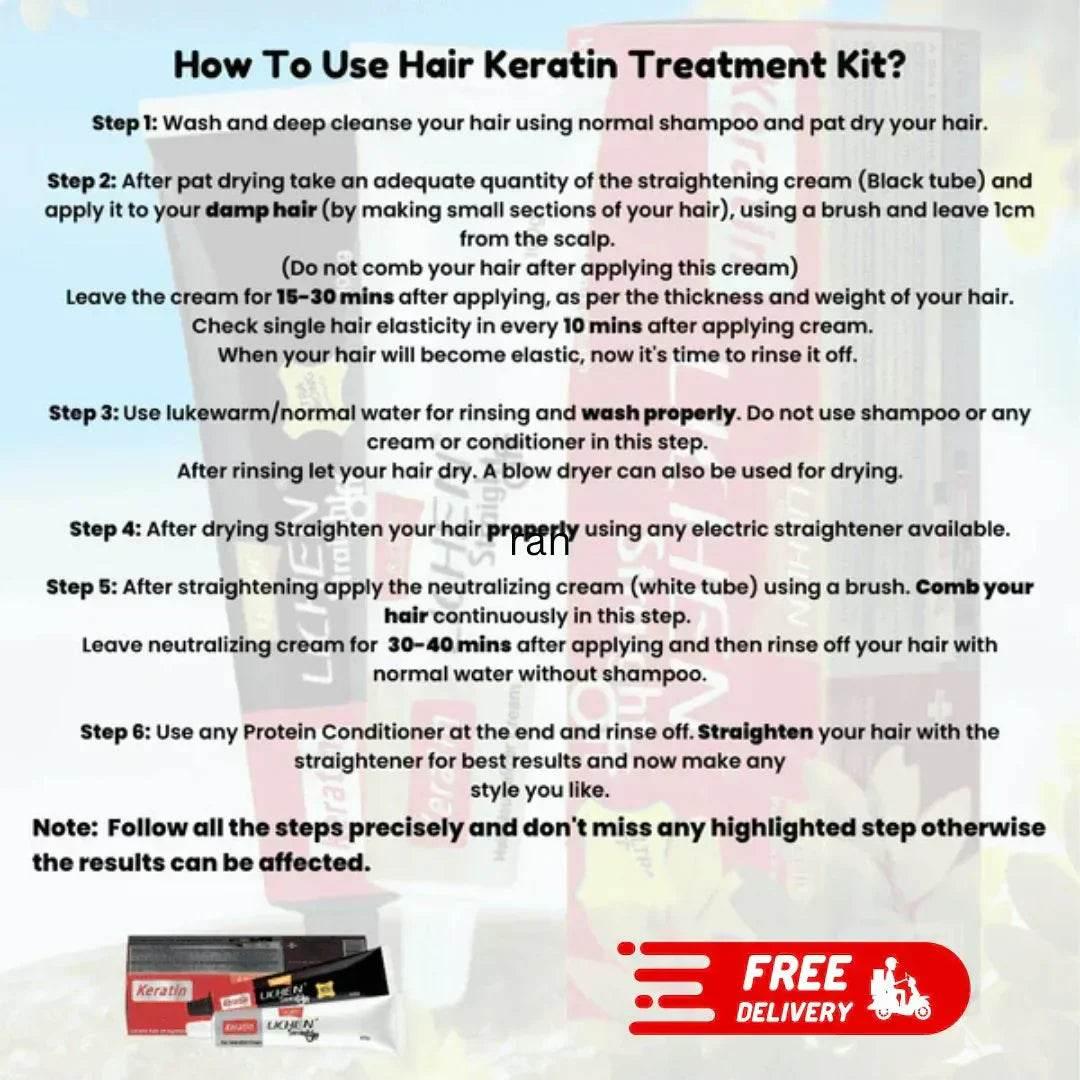 How To Use Hair Keratin Treatment Kit?

Step 1: Wash and deep cleanse your hair using normal shampoo and pat dry your hair.

Step 2: After pat drying take an adequate quantity of the straightening cream (Black tube) and apply it to your damp hair (by making small sections of your hair), using a brush and leave 1cm from the scalp.
(Do not comb your hair after applying this cream)
Leave the cream for 15-30 mins after applying, as per the thickness and weight of your hair.
Check single hair elasticity in every 10 mins after applying cream.
When your hair will become elastic, now it's time to rinse it off.

Step 3: Use lukewarm/normal water for rinsing and wash properly. Do not use shampoo or any cream or conditioner in this step.
After rinsing let your hair dry. A blow dryer can also be used for drying.

Step 4: After drying Straighten your hair properly using any electric straightener available.

ran

Step 5: After straightening apply the neutralizing cream (white tube) using a brush. Comb your hair continuously in this step.
Leave neutralizing cream for 30-40 mins after applying and then rinse off your hair with normal water without shampoo.

Step 6: Use any Protein Conditioner at the end and rinse off. Straighten your hair with the straightener for best results and now make any style you like.

Note: Follow all the steps precisely and don't miss any highlighted step otherwise the results can be affected.

Keratin
LICHEN

FREE
DELIVERY